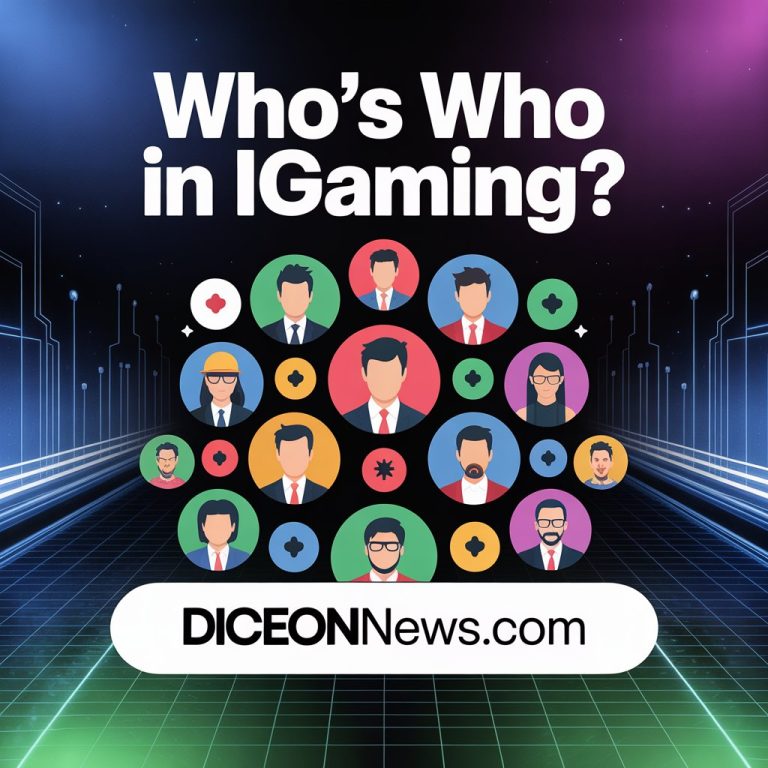 Who's Who in IGaming?

DICEONNews.com